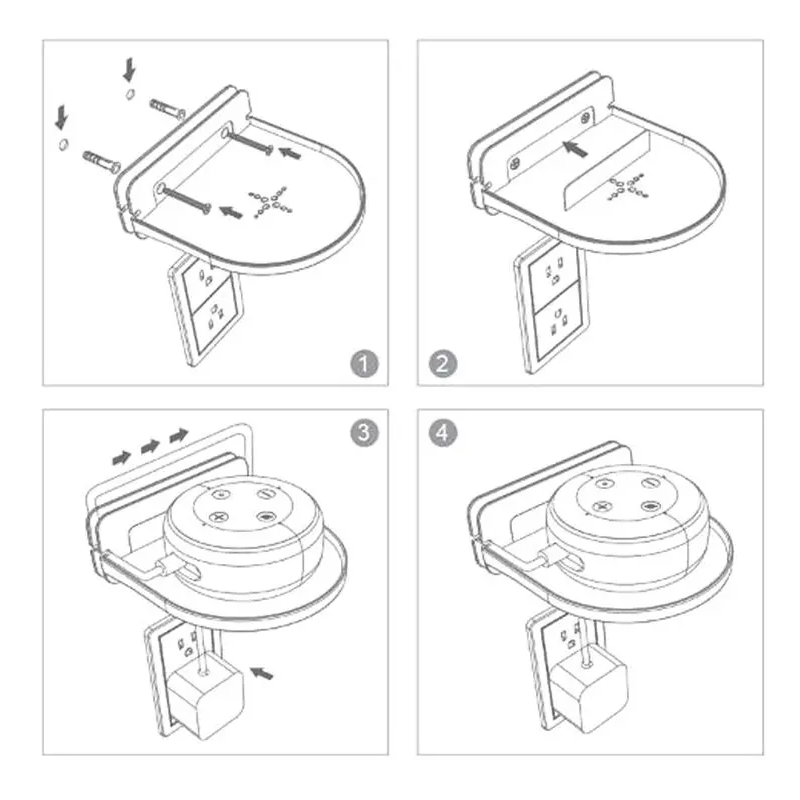 1

2

3

4